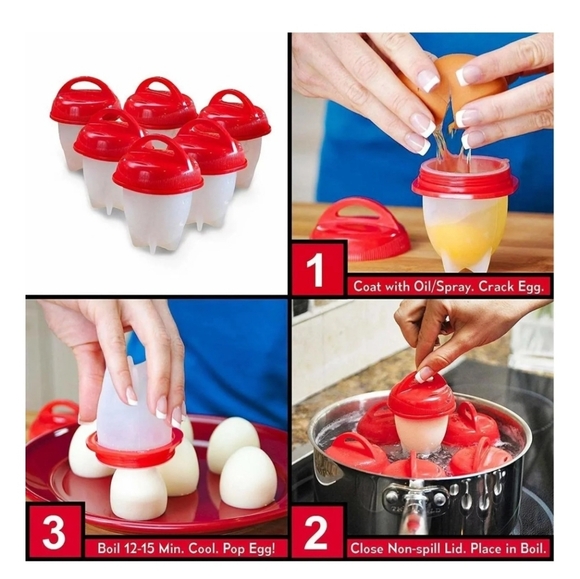 1
Coat with Oil/Spray. Crack Egg.

3
Boil 12-15 Min. Cool. Pop Egg!

2
Close Non-spill Lid. Place in Boil.